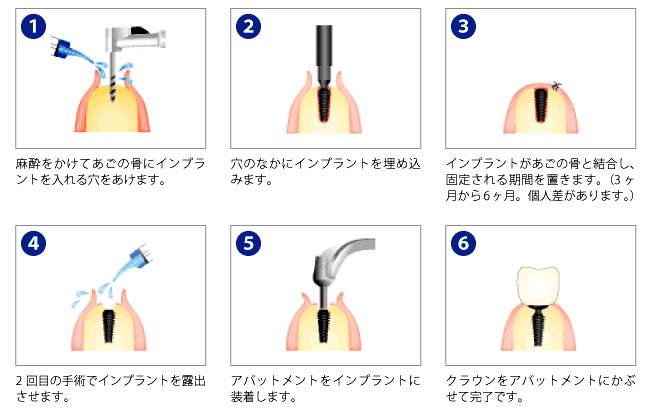 1

麻酔をかけてあごの骨にインプラントを入れる穴をあけます。

2

穴のなかにインプラントを埋め込みます。

3

インプラントがあごの骨と結合し、固定される期間を置きます。（3ヶ月から6ヶ月。個人差があります。）

4

2回目の手術でインプラントを露出させます。

5

アバットメントをインプラントに装着します。

6

クラウンをアバットメントにかぶせて完了です。